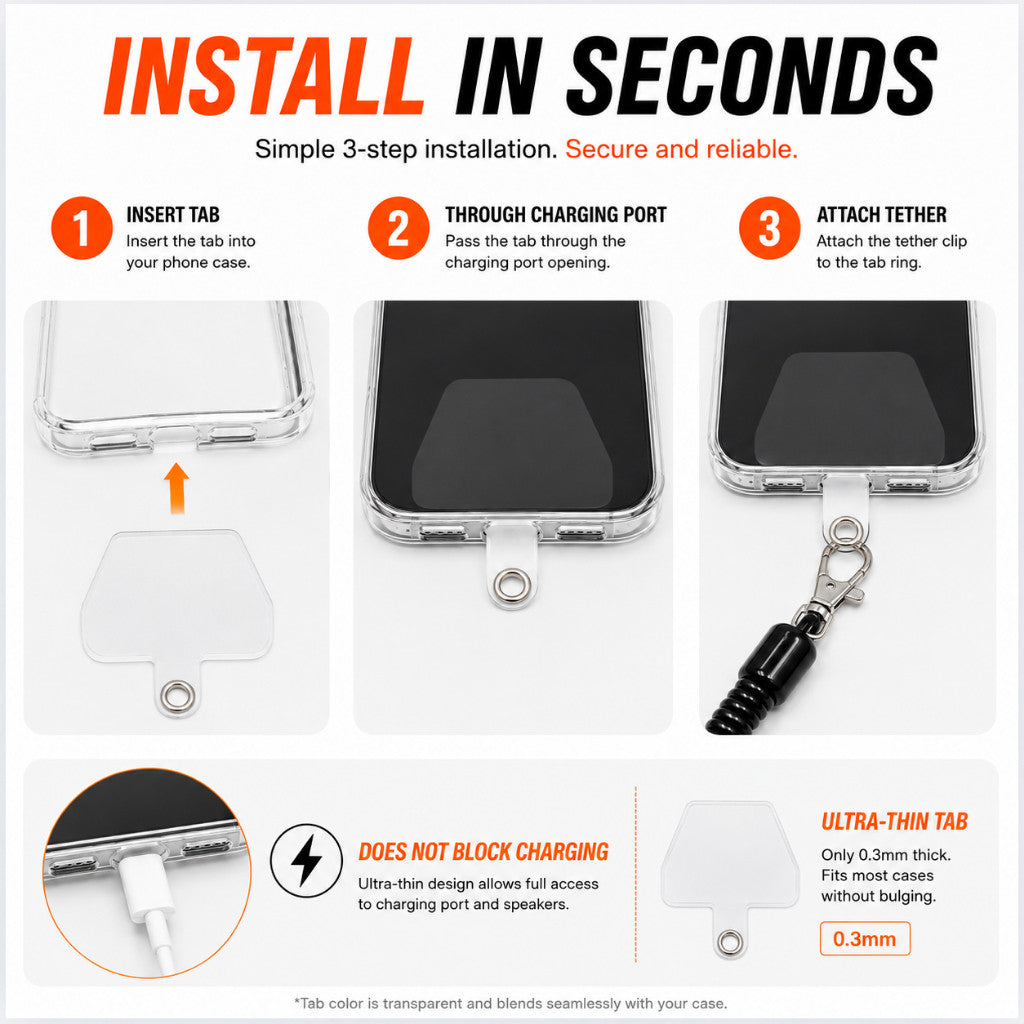 INSTALL IN SECONDS

Simple 3-step installation. Secure and reliable.

1 INSERT TAB
Insert the tab into your phone case.

2 THROUGH CHARGING PORT
Pass the tab through the charging port opening.

3 ATTACH TETHER
Attach the tether clip to the tab ring.

DOES NOT BLOCK CHARGING
Ultra-thin design allows full access to charging port and speakers.

ULTRA-THIN TAB
Only 0.3mm thick. Fits most cases without bulging.

0.3mm

*Tab color is transparent and blends seamlessly with your case.